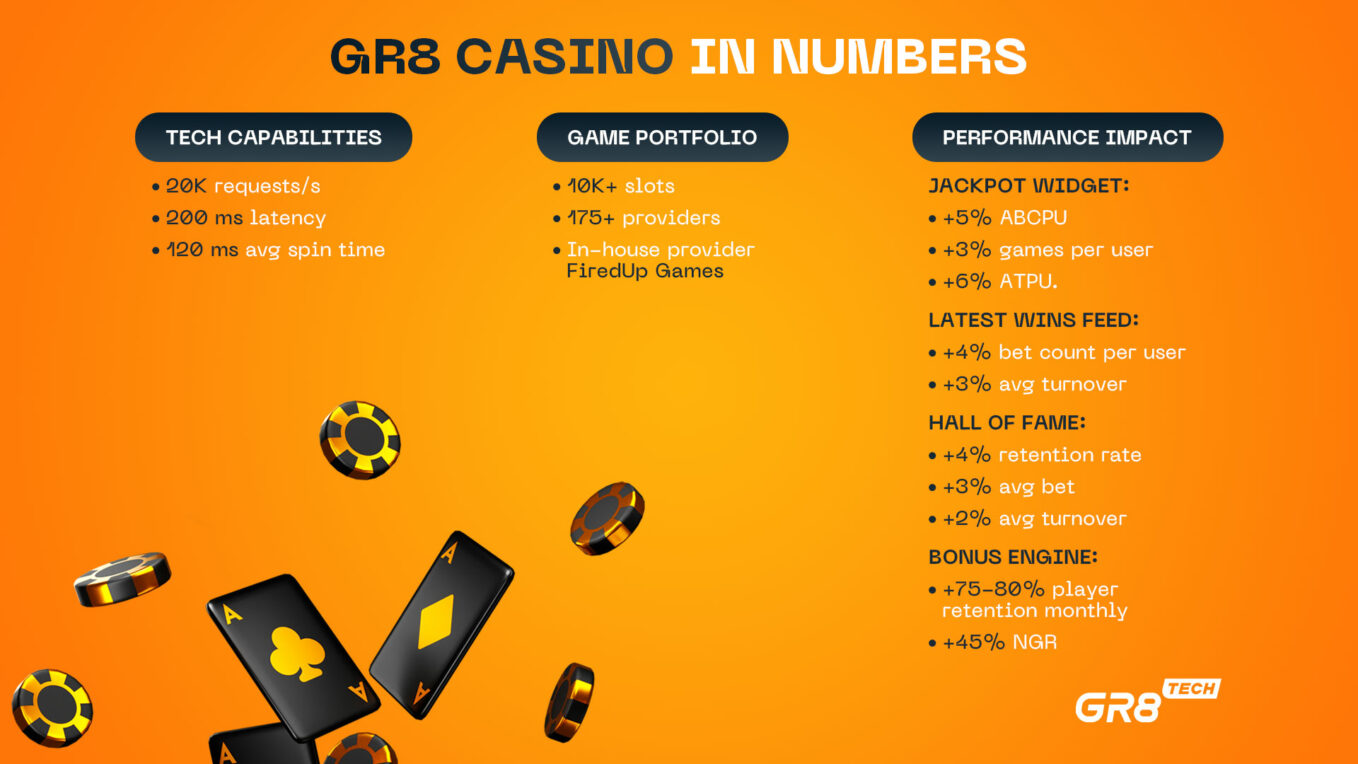 GR8 CASINO IN NUMBERS

TECH CAPABILITIES
• 20K requests/s
• 200 ms latency
• 120 ms avg spin time

GAME PORTFOLIO
• 10K+ slots
• 175+ providers
• In-house provider FiredUp Games

PERFORMANCE IMPACT
JACKPOT WIDGET:
• +5% ABCPU
• +3% games per user
• +6% ATPU.
LATEST WINS FEED:
• +4% bet count per user
• +3% avg turnover
HALL OF FAME:
• +4% retention rate
• +3% avg bet
• +2% avg turnover
BONUS ENGINE:
• +75-80% player retention monthly
• +45% NGR

A
A
A
A
A

GR8 TECH